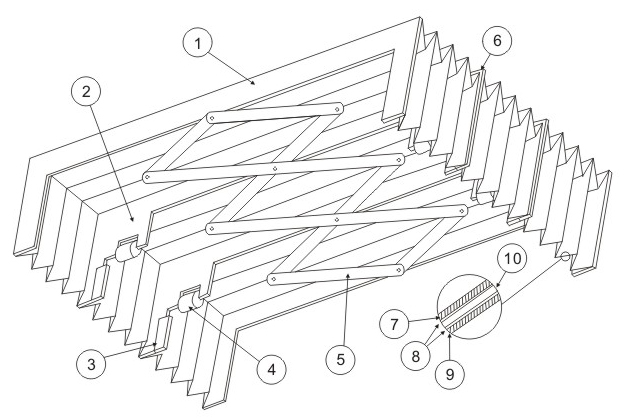 1
6
2
10
7
8
9
3
4
5